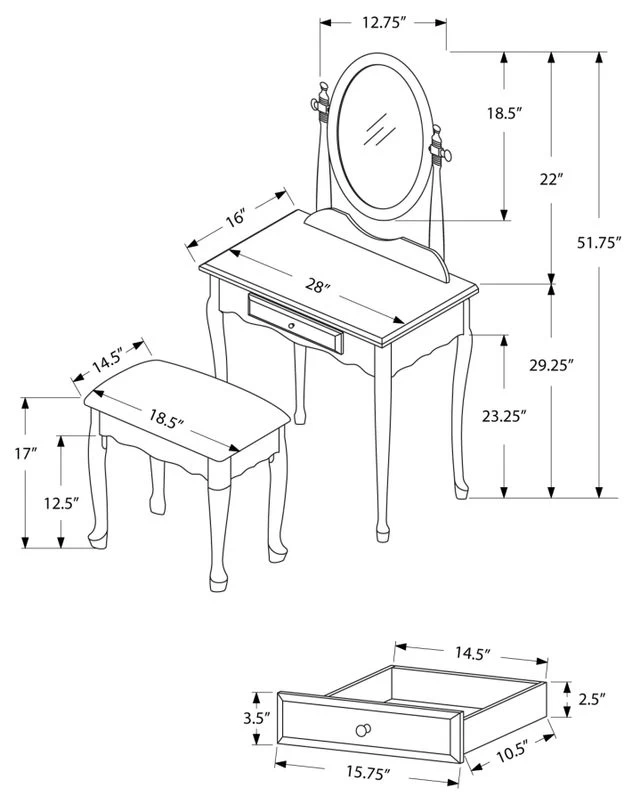 12.75″

18.5″

22″

51.75″

16″

28″

29.25″

23.25″

14.5″

18.5″

17″

12.5″

14.5″

2.5″

3.5″

10.5″

15.75″